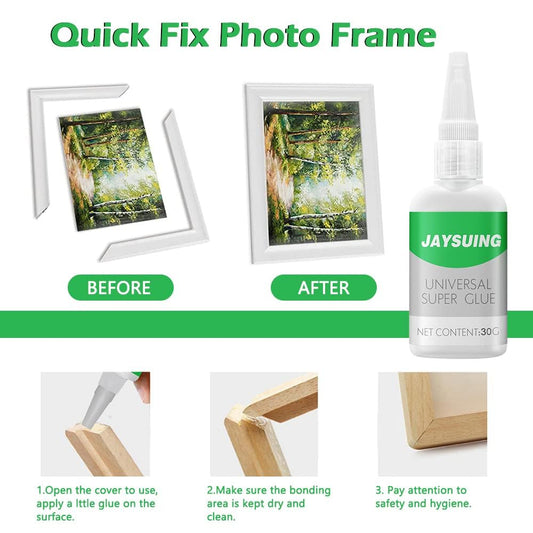 Quick Fix Photo Frame

BEFORE

AFTER

JAYSUING

UNIVERSAL SUPER GLUE

NET CONTENT:30G

1.Open the cover to use, apply a lttle glue on the surface.

2.Make sure the bonding area is kept dry and clean.

3. Pay attention to safety and hygiene.