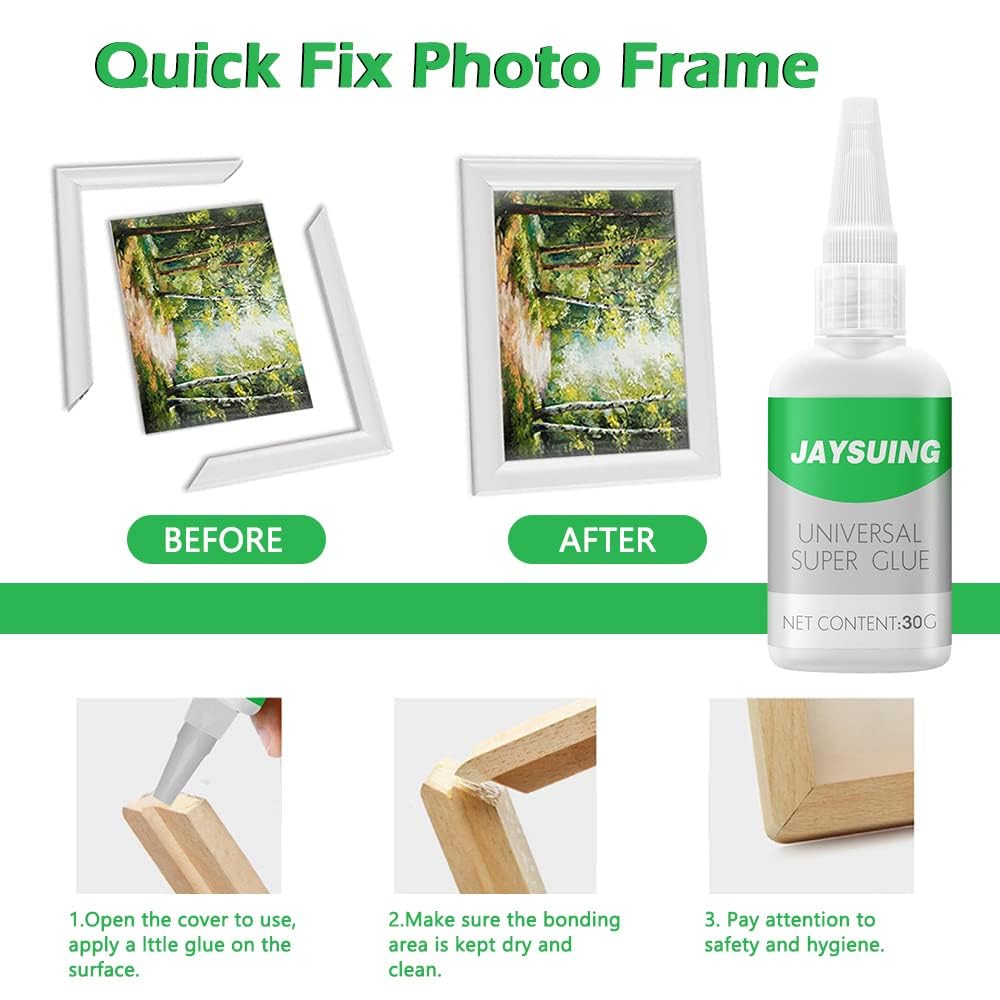 Quick Fix Photo Frame

BEFORE

AFTER

JAYSUING

UNIVERSAL SUPER GLUE

NET CONTENT:30G

1.Open the cover to use, apply a lttle glue on the surface.

2.Make sure the bonding area is kept dry and clean.

3. Pay attention to safety and hygiene.